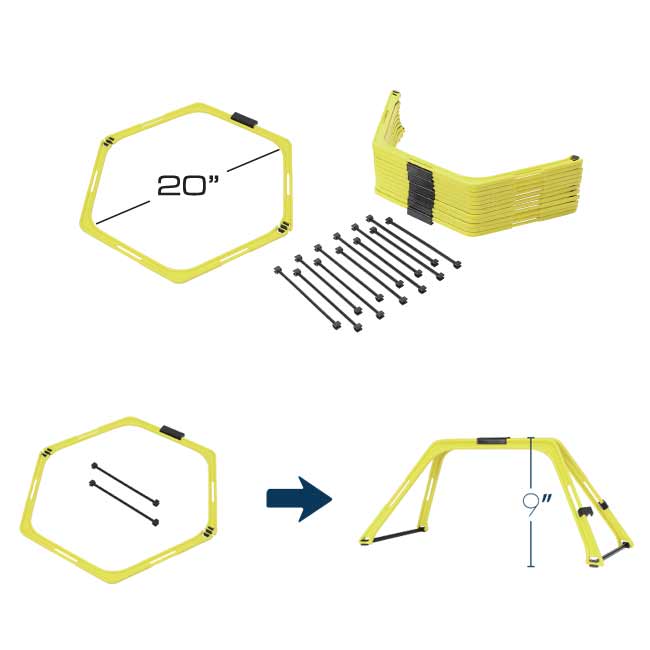 20"

9"