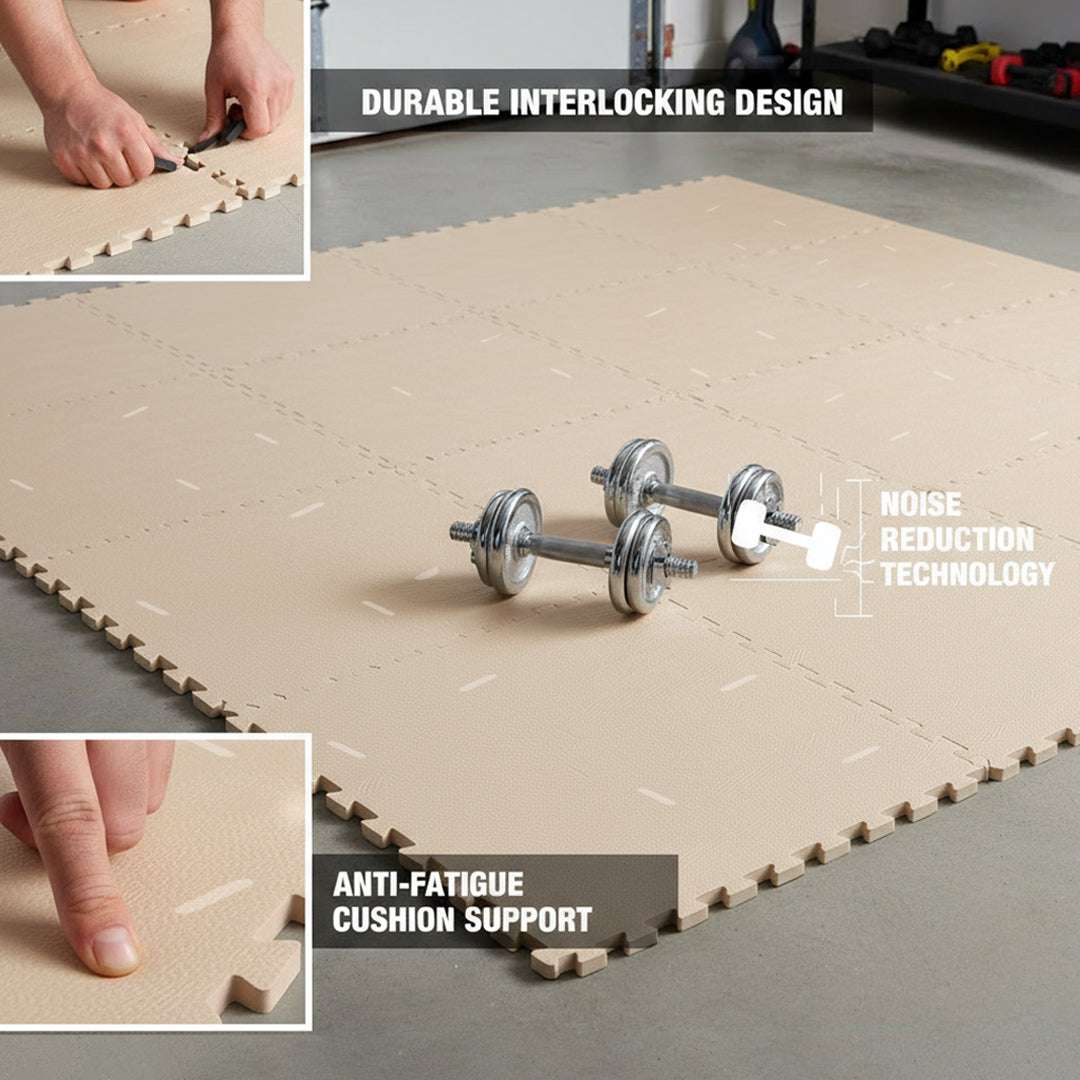 DURABLE INTERLOCKING DESIGN

NOISE REDUCTION TECHNOLOGY

ANTI-FATIGUE CUSHION SUPPORT